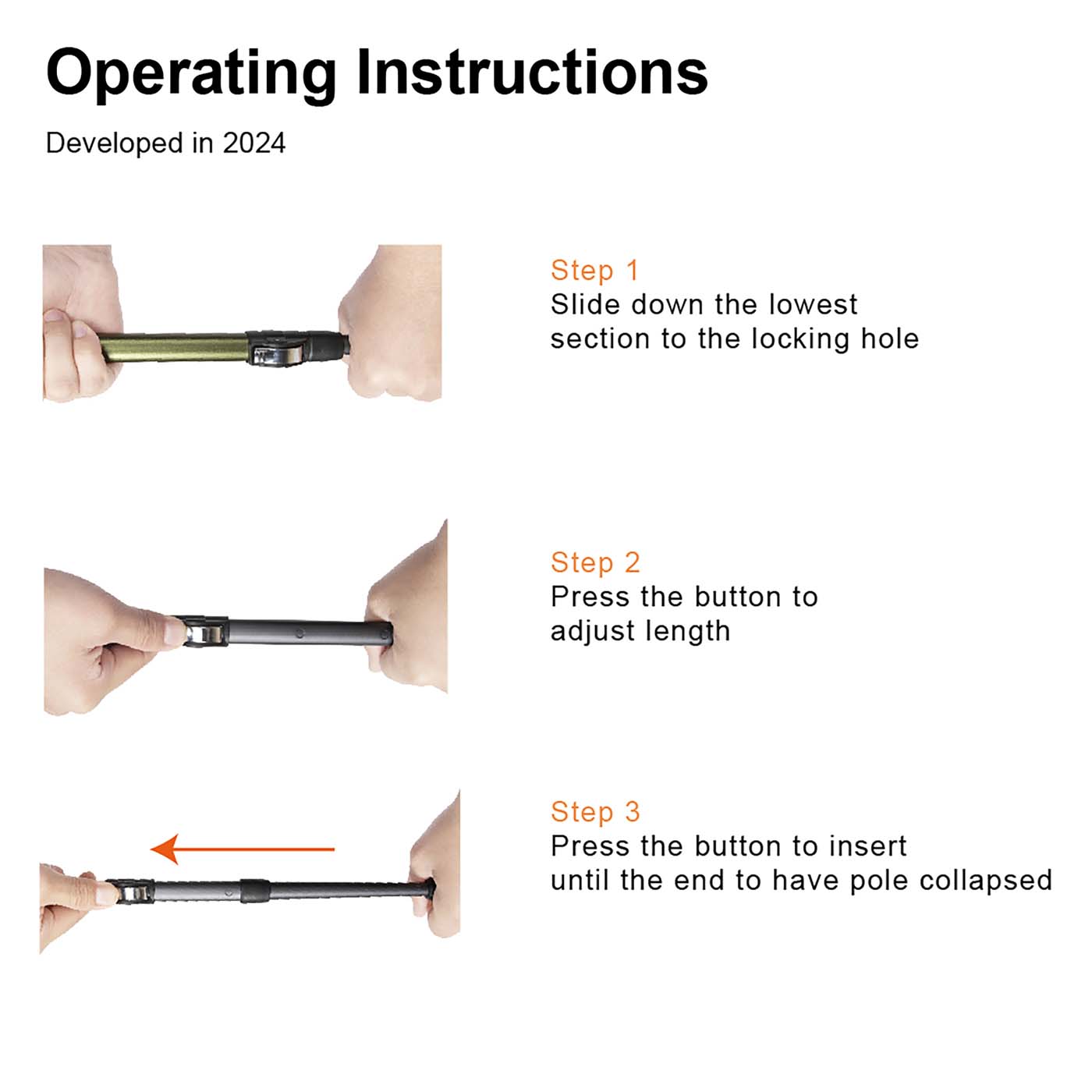 Operating Instructions

Developed in 2024

Step 1
Slide down the lowest section to the locking hole

Step 2
Press the button to adjust length

Step 3
Press the button to insert until the end to have pole collapsed