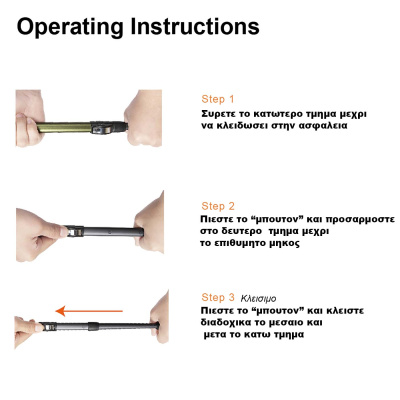 Operating Instructions

Step 1
Συρετε το κατωτερο τμημα μεχρι να κλειδωσει στην ασφαλεια

Step 2
Πιεστε το “μπουτον” και προσαρμοστε στο δευτερο τμημα μεχρι το επιθυμητο μηκος

Step 3 Κλεισιμο
Πιεστε το “μπουτον” και κλειστε διαδοχικα το μεσαιο και μετα το κατω τμημα