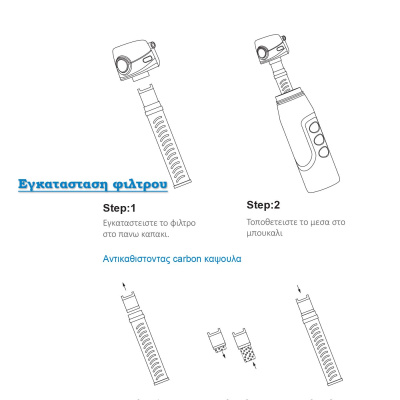 Εγκατασταση φιλτρου

Step:1

Εγκαταστειστε το φιλτρο στο πανω καπακι.

Step:2

Τοποθετειστε το μεσα στο μπουκαλι

Αντικαθιστοντας carbon καψουλα